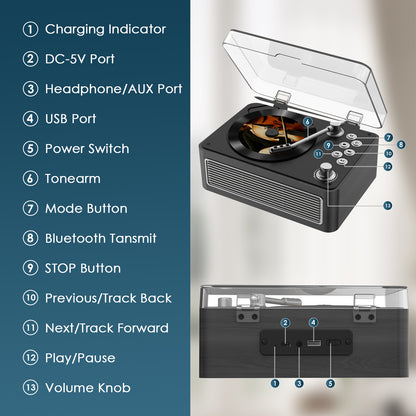 ① Charging Indicator

② DC-5V Port

③ Headphone/AUX Port

④ USB Port

⑤ Power Switch

⑥ Tonearm

⑦ Mode Button

⑧ Bluetooth Tansmit

⑨ STOP Button

⑩ Previous/Track Back

⑪ Next/Track Forward

⑫ Play/Pause

⑬ Volume Knob

6
7
8
9
10
11
12
13

2
4
1
3
5